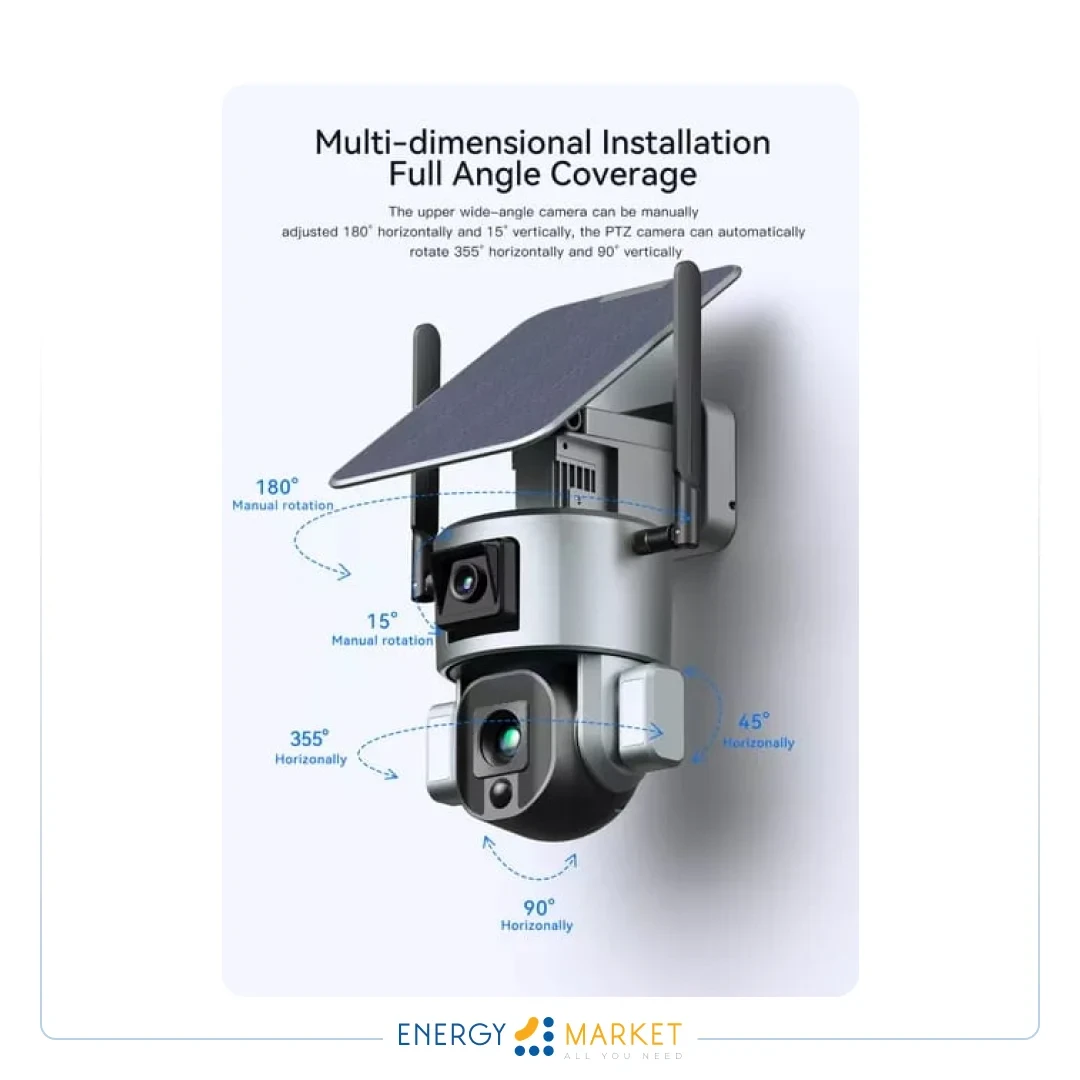 Multi-dimensional Installation
Full Angle Coverage

The upper wide-angle camera can be manually adjusted 180° horizontally and 15° vertically, the PTZ camera can automatically rotate 355° horizontally and 90° vertically

180°
Manual rotation

15°
Manual rotation

355°
Horizonally

45°
Horizonally

90°
Horizonally

ENERGY MARKET
ALL YOU NEED